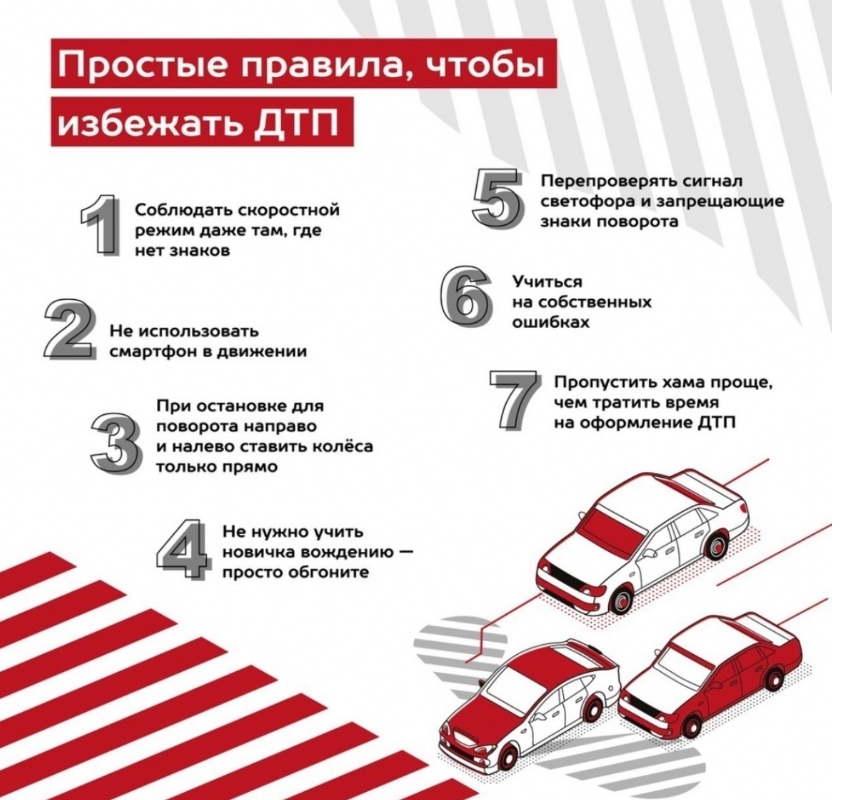 Простые правила, чтобы избежать ДТП

1 Соблюдать скоростной режим даже там, где нет знаков

2 Не использовать смартфон в движении

3 При остановке для поворота направо и налево ставить колёса только прямо

4 Не нужно учить новичка вождению — просто обгоните

5 Перепроверять сигнал светофора и запрещающие знаки поворота

6 Учиться на собственных ошибках

7 Пропустить хама проще, чем тратить время на оформление ДТП